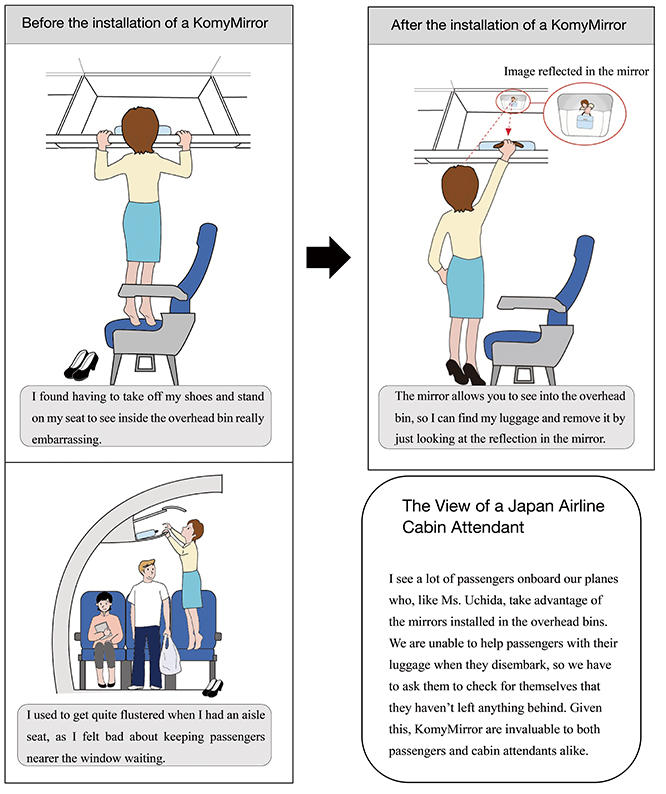 Before the installation of a KomyMirror

I found having to take off my shoes and stand on my seat to see inside the overhead bin really embarrassing.

I used to get quite flustered when I had an aisle seat, as I felt bad about keeping passengers nearer the window waiting.

After the installation of a KomyMirror

Image reflected in the mirror

The mirror allows you to see into the overhead bin, so I can find my luggage and remove it by just looking at the reflection in the mirror.

The View of a Japan Airline Cabin Attendant

I see a lot of passengers onboard our planes who, like Ms. Uchida, take advantage of the mirrors installed in the overhead bins. We are unable to help passengers with their luggage when they disembark, so we have to ask them to check for themselves that they haven't left anything behind. Given this, KomyMirror are invaluable to both passengers and cabin attendants alike.