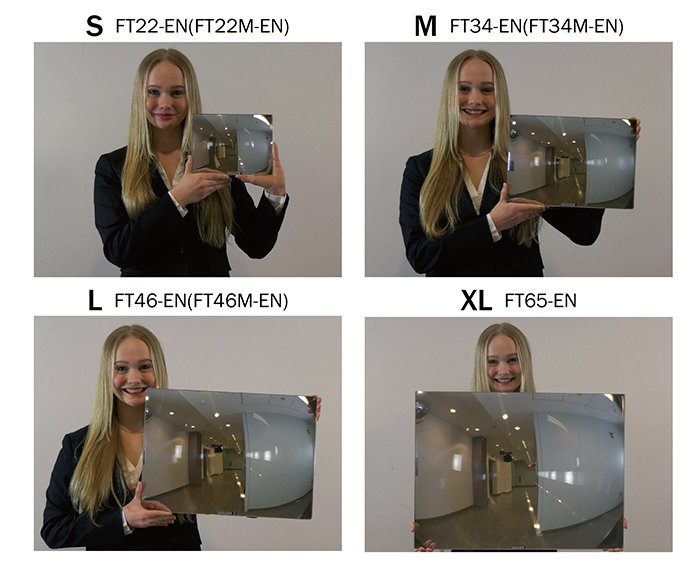 S FT22-EN(FT22M-EN)

M FT34-EN(FT34M-EN)

L FT46-EN(FT46M-EN)

XL FT65-EN